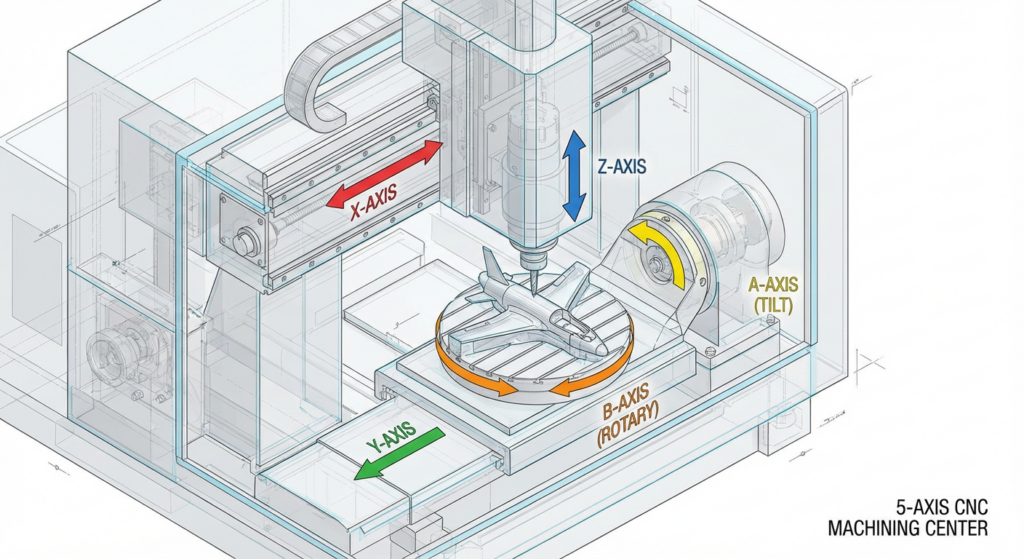 X-AXIS

Z-AXIS

A-AXIS
(TILT)

B-AXIS
(ROTARY)

Y-AXIS

5-AXIS CNC
MACHINING CENTER